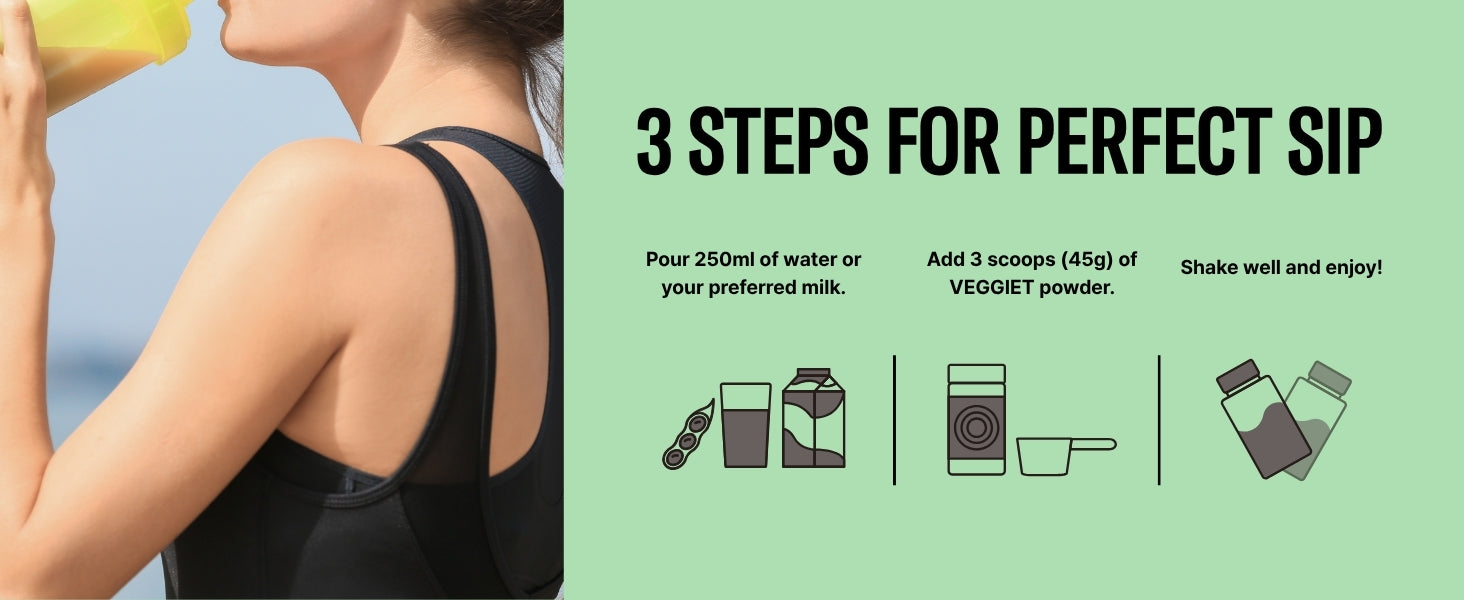 3 STEPS FOR PERFECT SIP

Pour 250ml of water or your preferred milk.

Add 3 scoops (45g) of VEGGIET powder.

Shake well and enjoy!